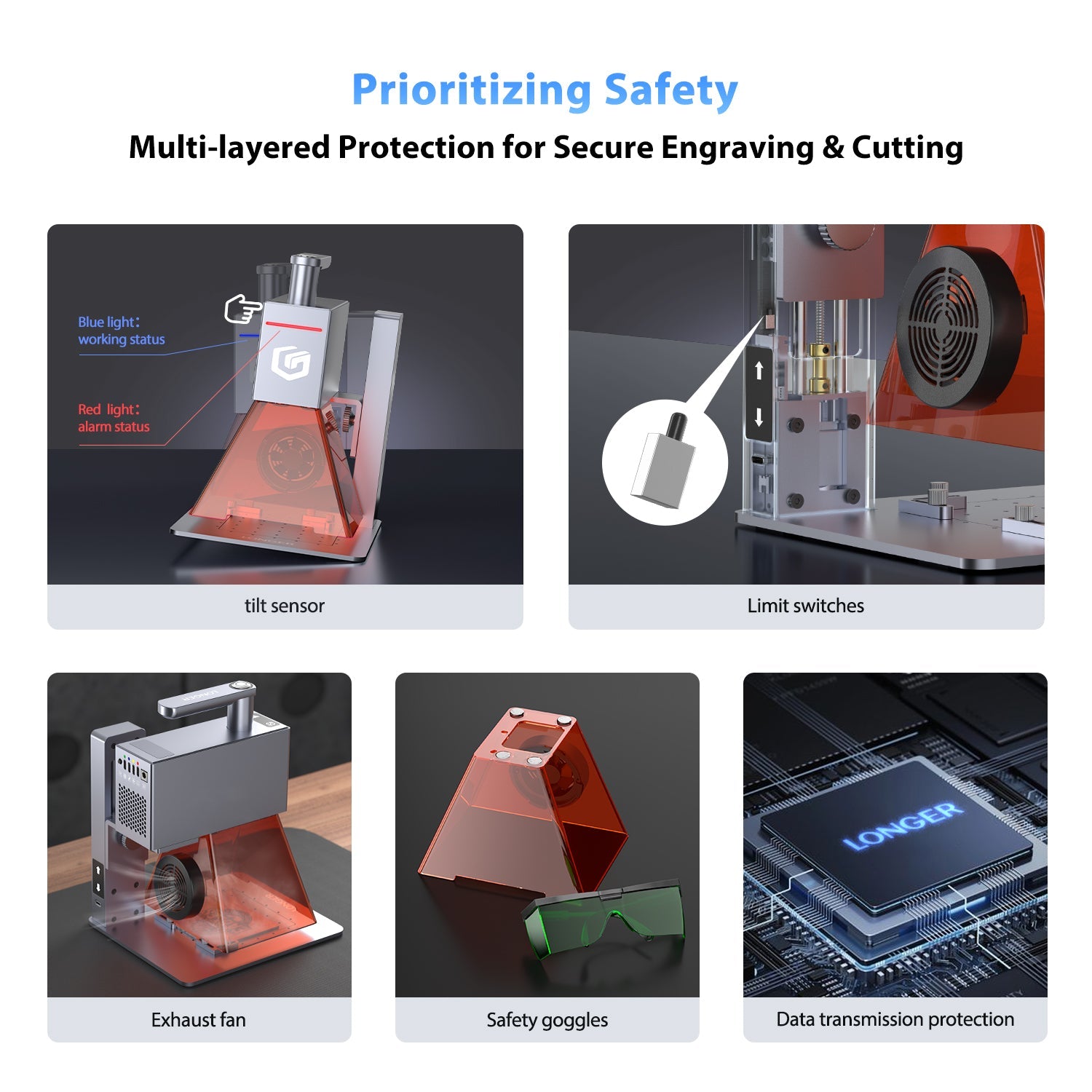 Prioritizing Safety

Multi-layered Protection for Secure Engraving & Cutting

Blue light:
working status

Red light:
alarm status

tilt sensor

Limit switches

Exhaust fan

Safety goggles

LONGER

Data transmission protection